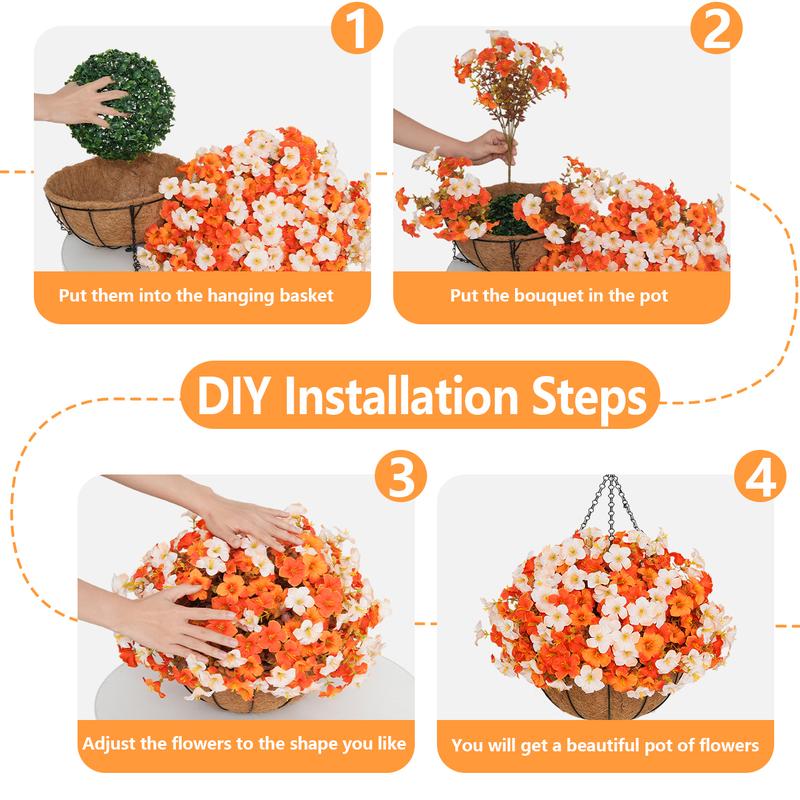 1

Put them into the hanging basket

2

Put the bouquet in the pot

DIY Installation Steps

3

Adjust the flowers to the shape you like

4

You will get a beautiful pot of flowers